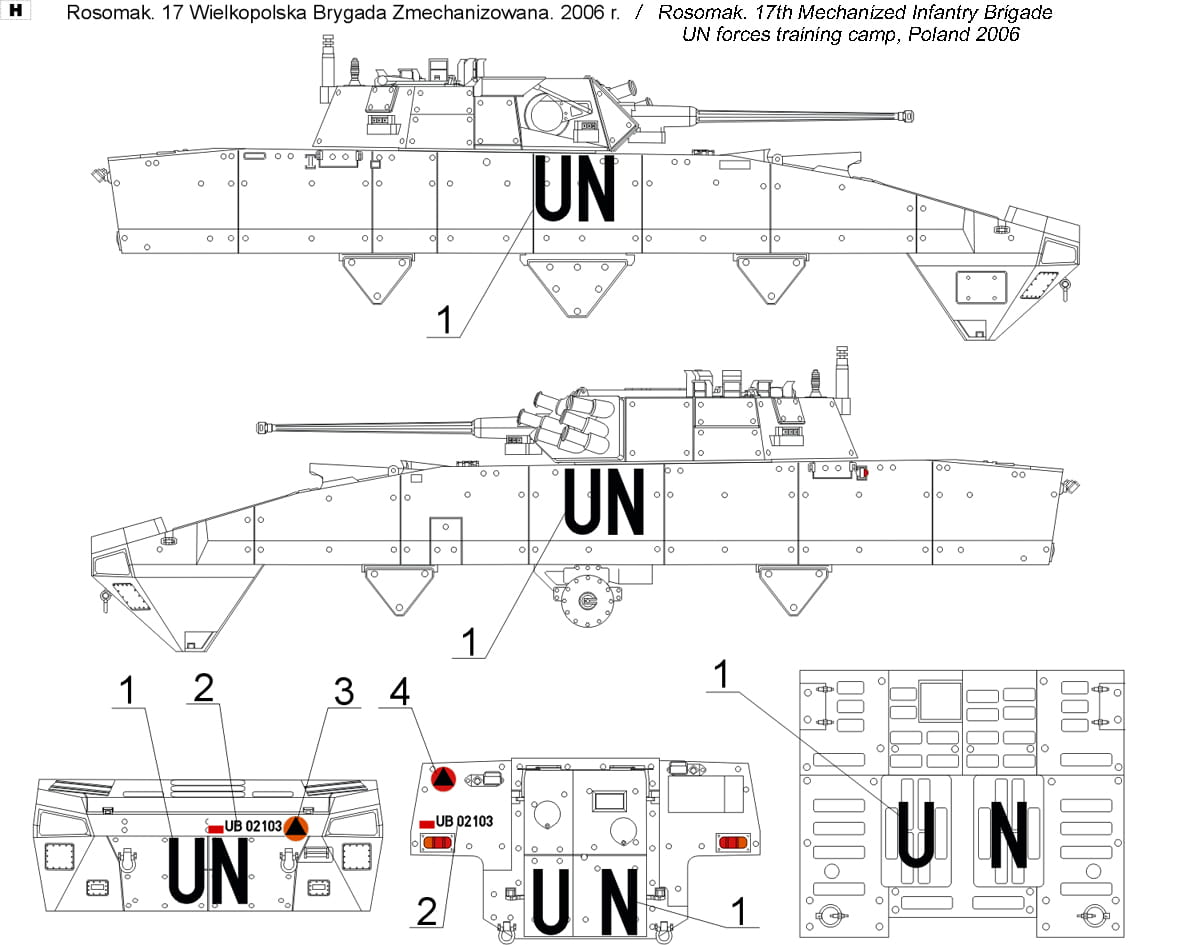 H

Rosomak. 17 Wielkopolska Brygada Zmechanizowana. 2006 r. / Rosomak. 17th Mechanized Infantry Brigade UN forces training camp, Poland 2006

UN

1

UN

1

1 2 3

UB 02103

UN

4

UB 02103

2

U N

1

1

U N